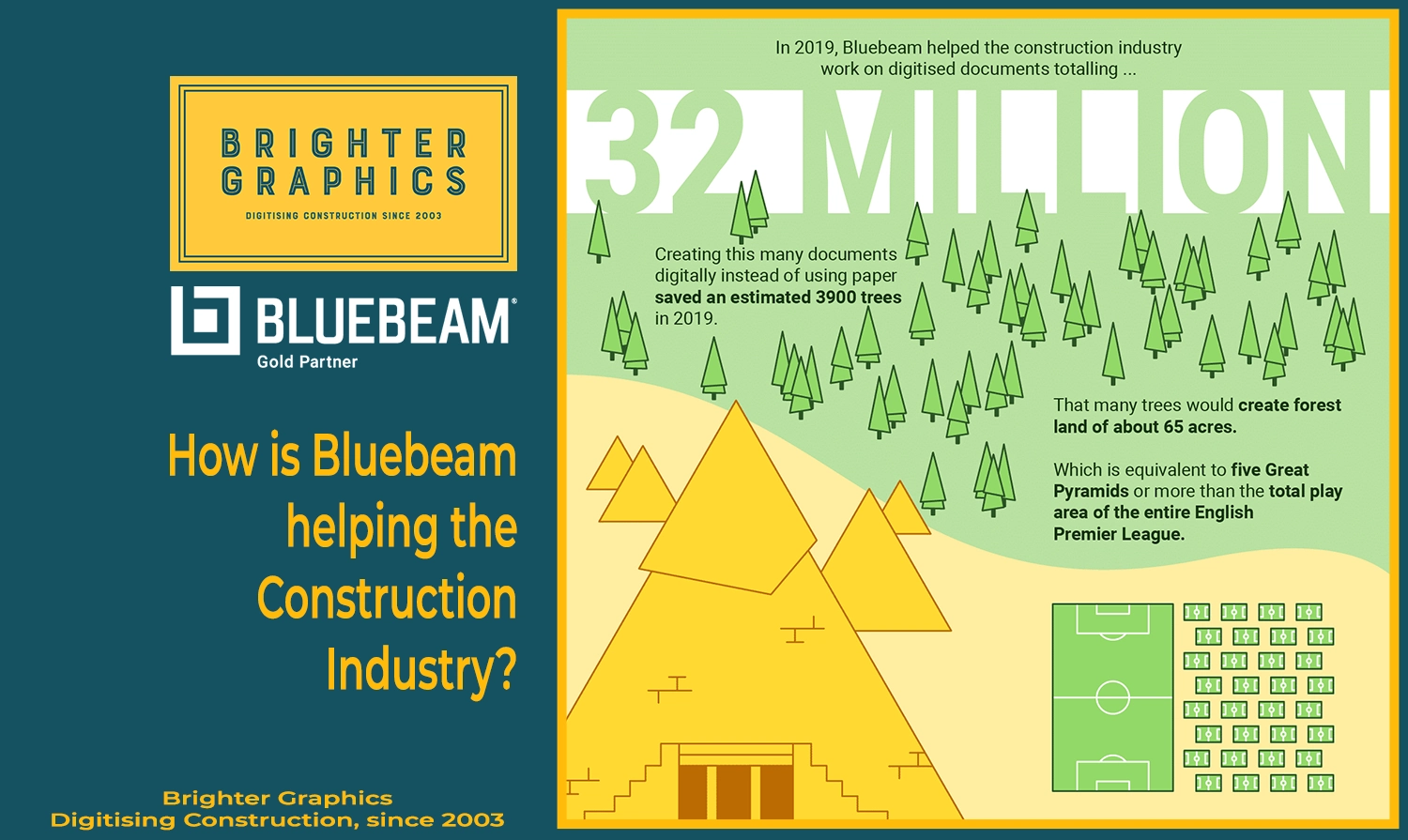 BRIGHTER GRAPHICS
DIGITISING CONSTRUCTION SINCE 2003

BLUEBEAM®
Gold Partner

How is Bluebeam helping the Construction Industry?

Brighter Graphics
Digitising Construction, since 2003

In 2019, Bluebeam helped the construction industry work on digitised documents totalling ...

32 MILLION

Creating this many documents digitally instead of using paper saved an estimated 3900 trees in 2019.

That many trees would create forest land of about 65 acres.

Which is equivalent to five Great Pyramids or more than the total play area of the entire English Premier League.